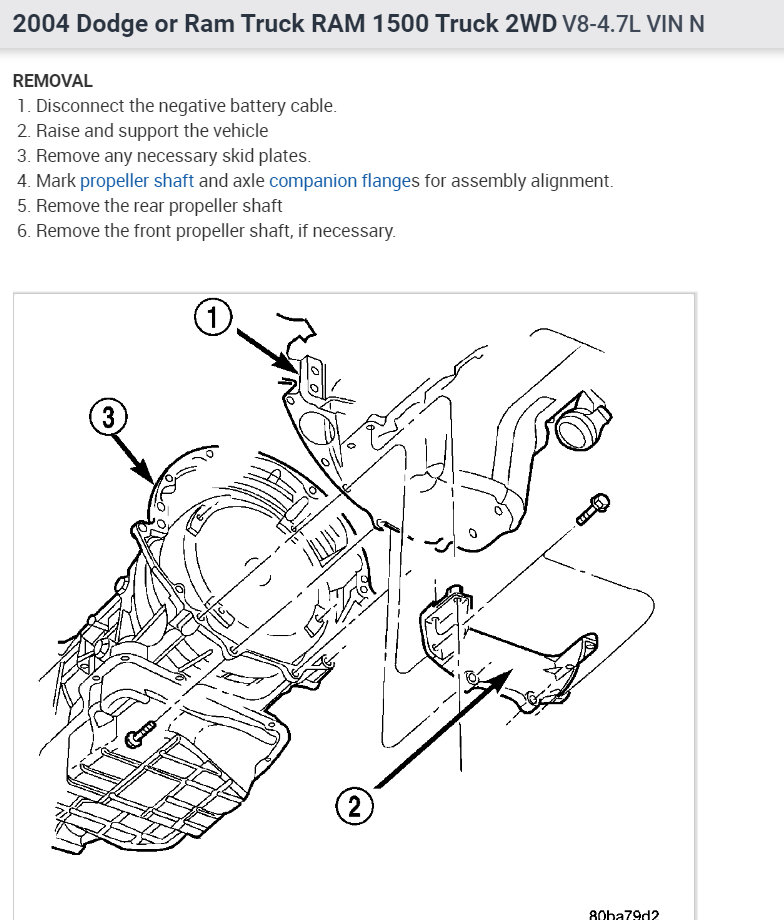 2004 Dodge or Ram Truck RAM 1500 Truck 2WD V8-4.7L VIN N

REMOVAL
1. Disconnect the negative battery cable.
2. Raise and support the vehicle
3. Remove any necessary skid plates.
4. Mark propeller shaft and axle companion flanges for assembly alignment.
5. Remove the rear propeller shaft
6. Remove the front propeller shaft, if necessary.

1

3

2

80ba79d2