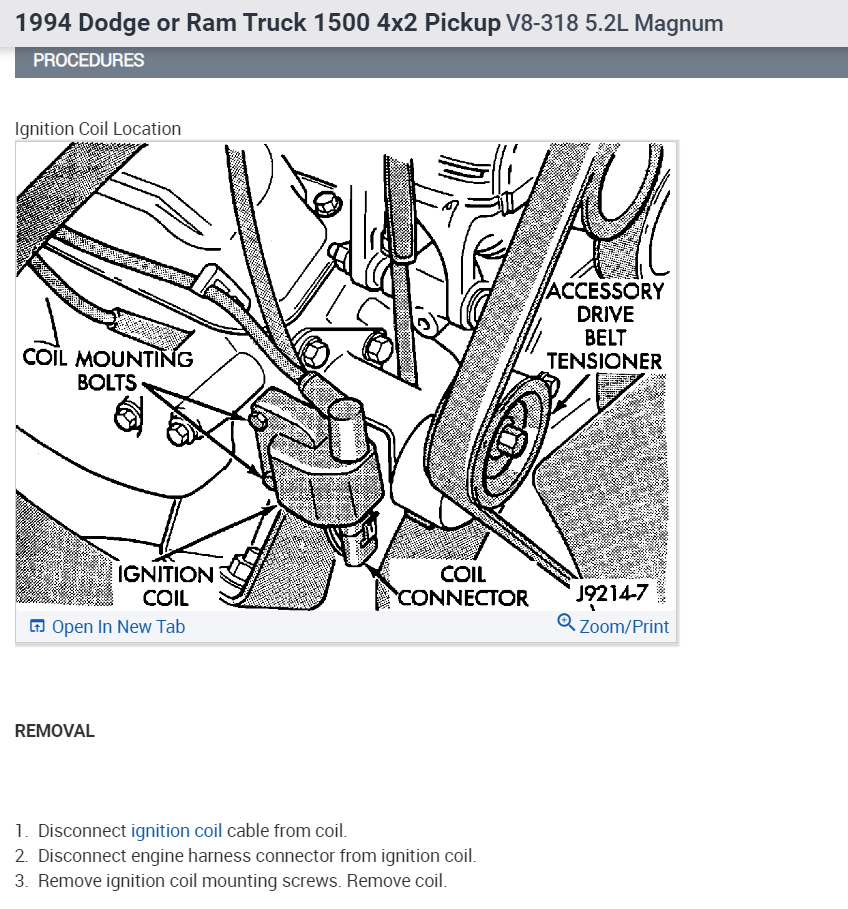 1994 Dodge or Ram Truck 1500 4x2 Pickup V8-318 5.2L Magnum

PROCEDURES

Ignition Coil Location

COIL MOUNTING BOLTS

ACCESSORY DRIVE BELT TENSIONER

IGNITION COIL

COIL CONNECTOR

J9214-7

Open In New Tab

Zoom/Print

REMOVAL

1. Disconnect ignition coil cable from coil.
2. Disconnect engine harness connector from ignition coil.
3. Remove ignition coil mounting screws. Remove coil.