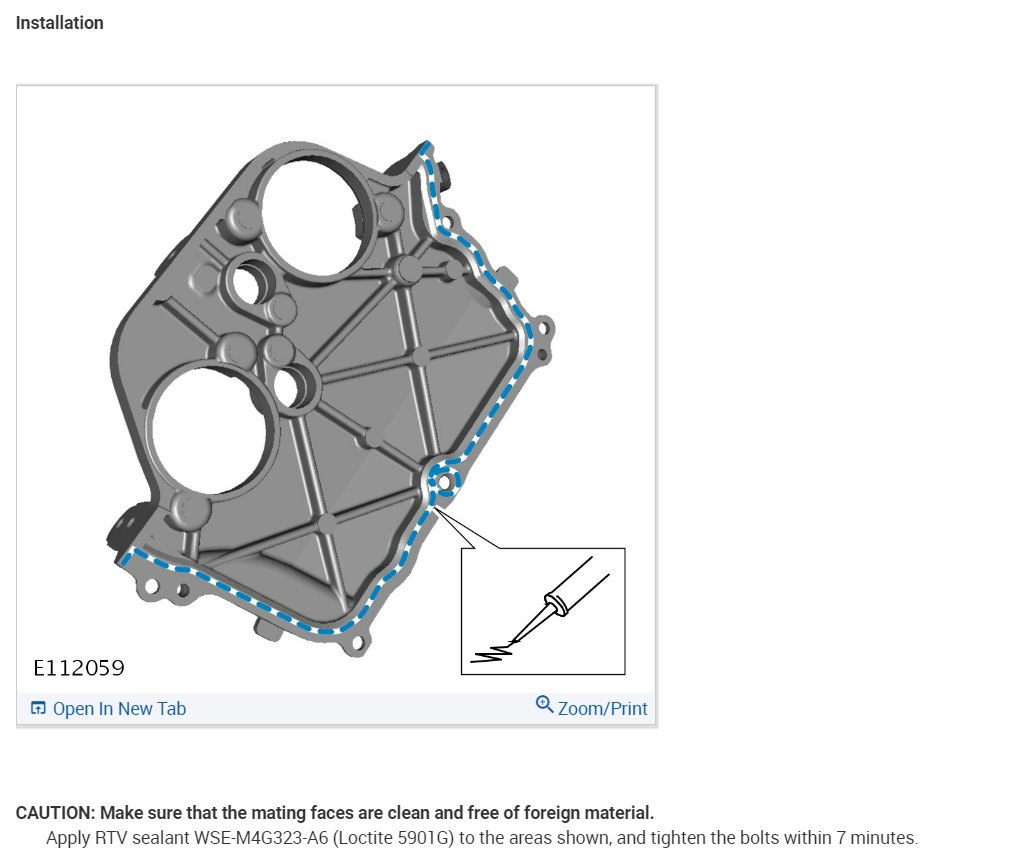 Installation

E112059

Open In New Tab

Zoom/Print

CAUTION: Make sure that the mating faces are clean and free of foreign material.

Apply RTV sealant WSE-M4G323-A6 (Loctite 5901G) to the areas shown, and tighten the bolts within 7 minutes.