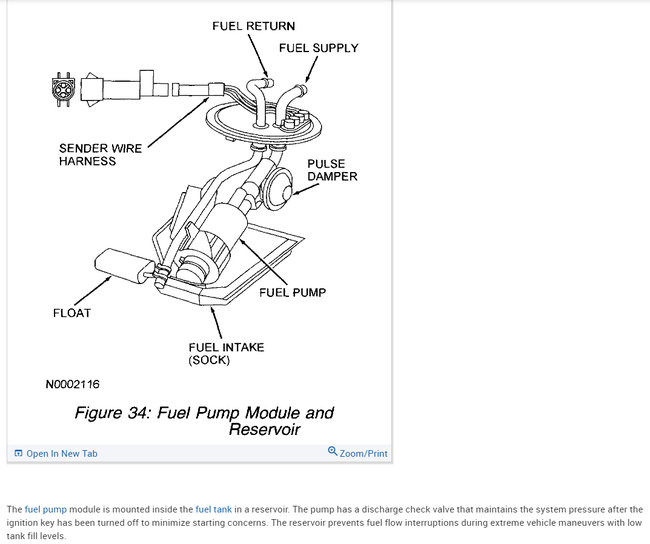 FUEL RETURN
FUEL SUPPLY
SENDER WIRE HARNESS
PULSE DAMPER
FUEL PUMP
FLOAT
FUEL INTAKE (SOCK)
N0002116

Figure 34: Fuel Pump Module and Reservoir

Open In New Tab
Zoom/Print

The fuel pump module is mounted inside the fuel tank in a reservoir. The pump has a discharge check valve that maintains the system pressure after the ignition key has been turned off to minimize starting concerns. The reservoir prevents fuel flow interruptions during extreme vehicle maneuvers with low tank fill levels.