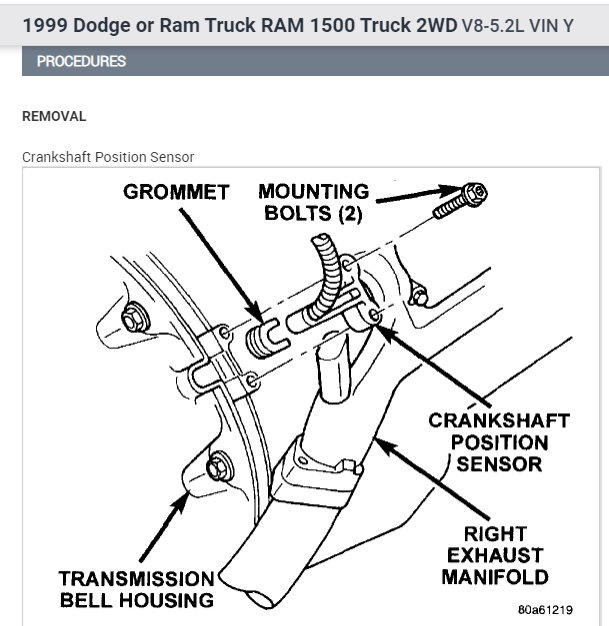 1999 Dodge or Ram Truck RAM 1500 Truck 2WD V8-5.2L VIN Y

PROCEDURES

REMOVAL

Crankshaft Position Sensor

GROMMET

MOUNTING BOLTS (2)

CRANKSHAFT POSITION SENSOR

RIGHT EXHAUST MANIFOLD

TRANSMISSION BELL HOUSING

80a61219