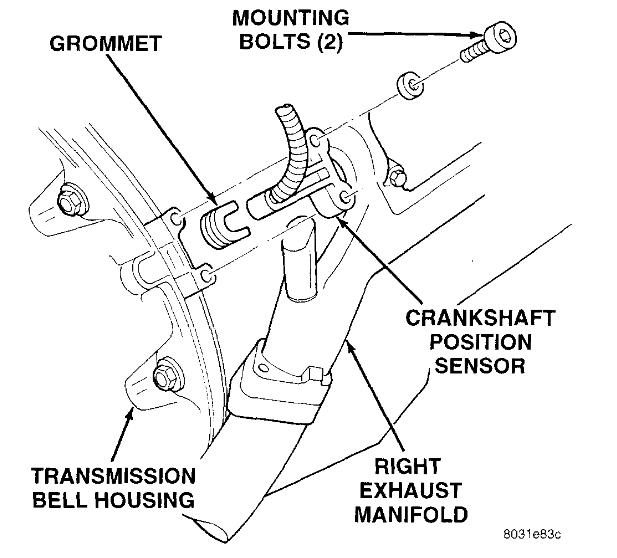 MOUNTING BOLTS (2)

GROMMET

CRANKSHAFT POSITION SENSOR

TRANSMISSION BELL HOUSING

RIGHT EXHAUST MANIFOLD

8031e83c