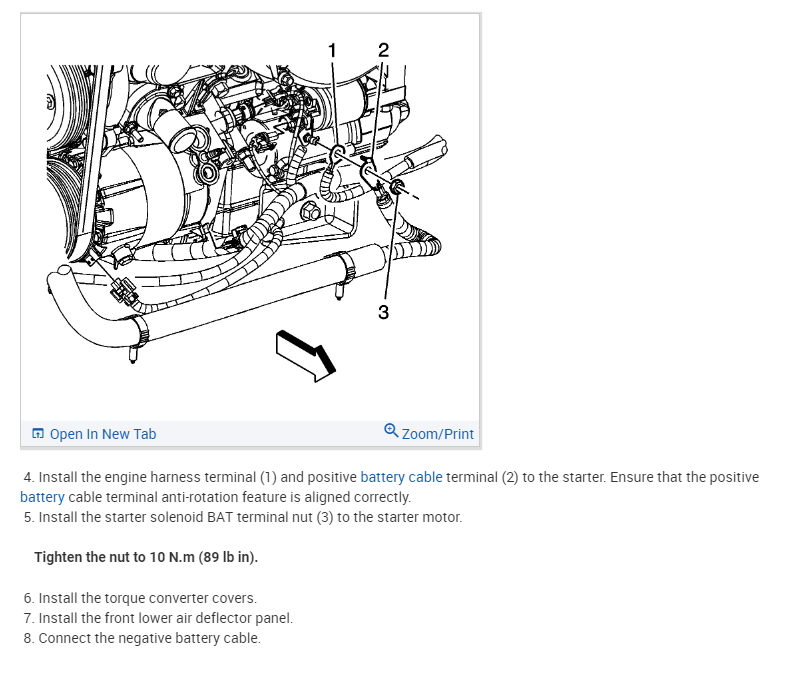 1
2
3

Open In New Tab
Zoom/Print

4. Install the engine harness terminal (1) and positive battery cable terminal (2) to the starter. Ensure that the positive battery cable terminal anti-rotation feature is aligned correctly.
5. Install the starter solenoid BAT terminal nut (3) to the starter motor.

Tighten the nut to 10 N.m (89 lb in).

6. Install the torque converter covers.
7. Install the front lower air deflector panel.
8. Connect the negative battery cable.