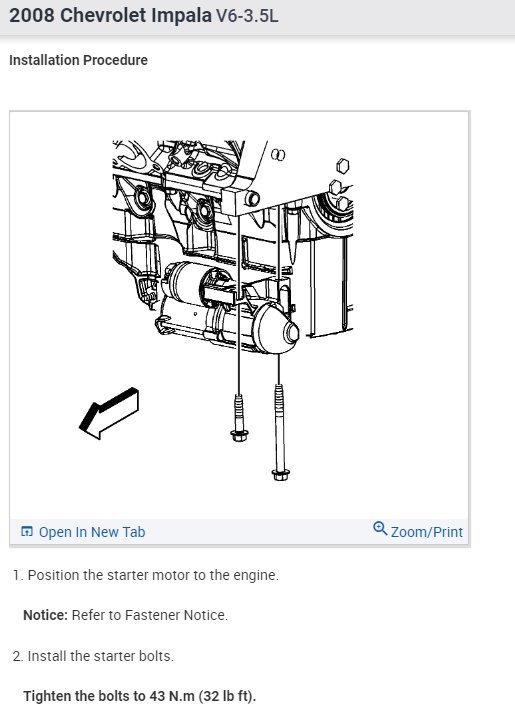 2008 Chevrolet Impala V6-3.5L

Installation Procedure

Open In New Tab

Zoom/Print

1. Position the starter motor to the engine.

Notice: Refer to Fastener Notice.

2. Install the starter bolts.

Tighten the bolts to 43 N.m (32 lb ft).