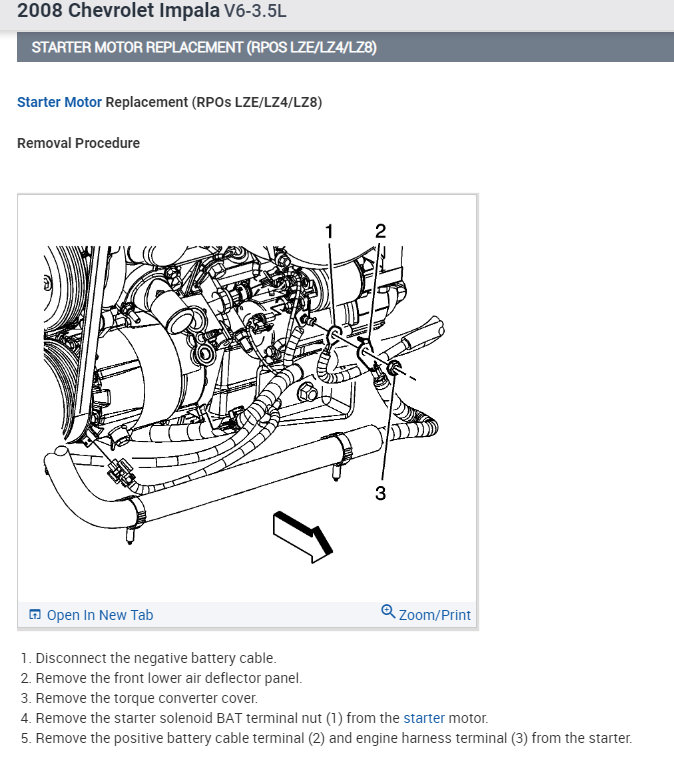 2008 Chevrolet Impala V6-3.5L

STARTER MOTOR REPLACEMENT (RPOS LZE/LZ4/LZ8)

Starter Motor Replacement (RPOs LZE/LZ4/LZ8)

Removal Procedure

1
2
3

Open In New Tab
Zoom/Print

1. Disconnect the negative battery cable.
2. Remove the front lower air deflector panel.
3. Remove the torque converter cover.
4. Remove the starter solenoid BAT terminal nut (1) from the starter motor.
5. Remove the positive battery cable terminal (2) and engine harness terminal (3) from the starter.