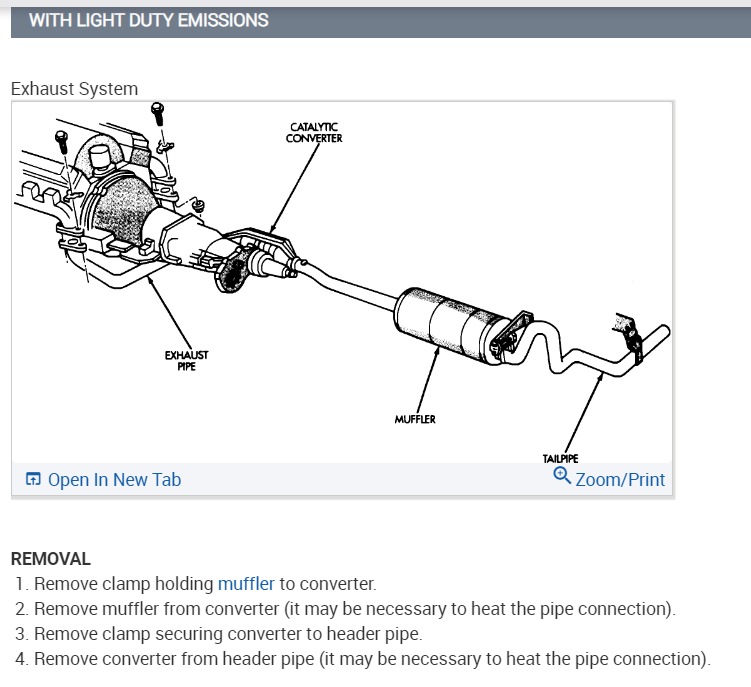 WITH LIGHT DUTY EMISSIONS

Exhaust System

CATALYTIC CONVERTER

EXHAUST PIPE

MUFFLER

TAILPIPE

Open In New Tab

Zoom/Print

REMOVAL

1. Remove clamp holding muffler to converter.
2. Remove muffler from converter (it may be necessary to heat the pipe connection).
3. Remove clamp securing converter to header pipe.
4. Remove converter from header pipe (it may be necessary to heat the pipe connection).