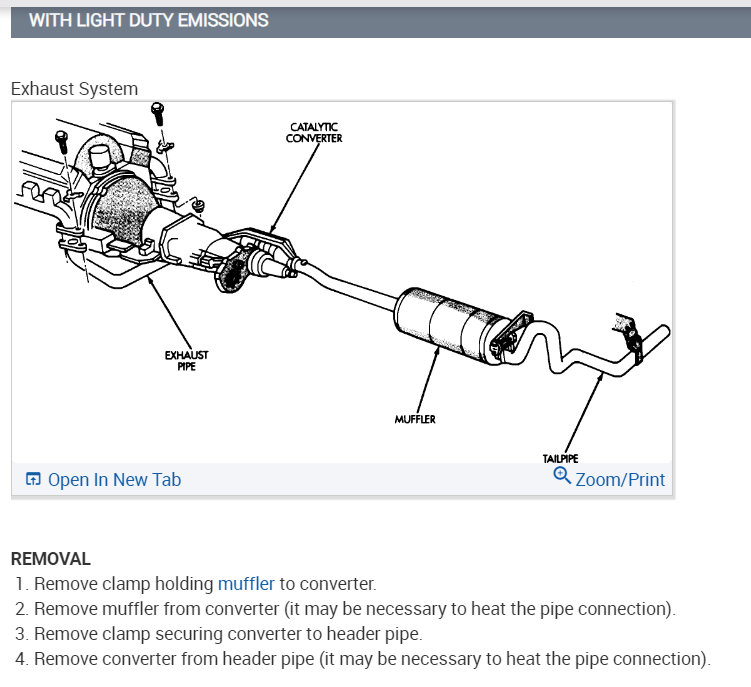 WITH LIGHT DUTY EMISSIONS

Exhaust System

CATALYTIC CONVERTER

EXHAUST PIPE

MUFFLER

TAILPIPE

Open In New Tab

Zoom/Print

REMOVAL

1. Remove clamp holding muffler to converter.
2. Remove muffler from converter (it may be necessary to heat the pipe connection).
3. Remove clamp securing converter to header pipe.
4. Remove converter from header pipe (it may be necessary to heat the pipe connection).