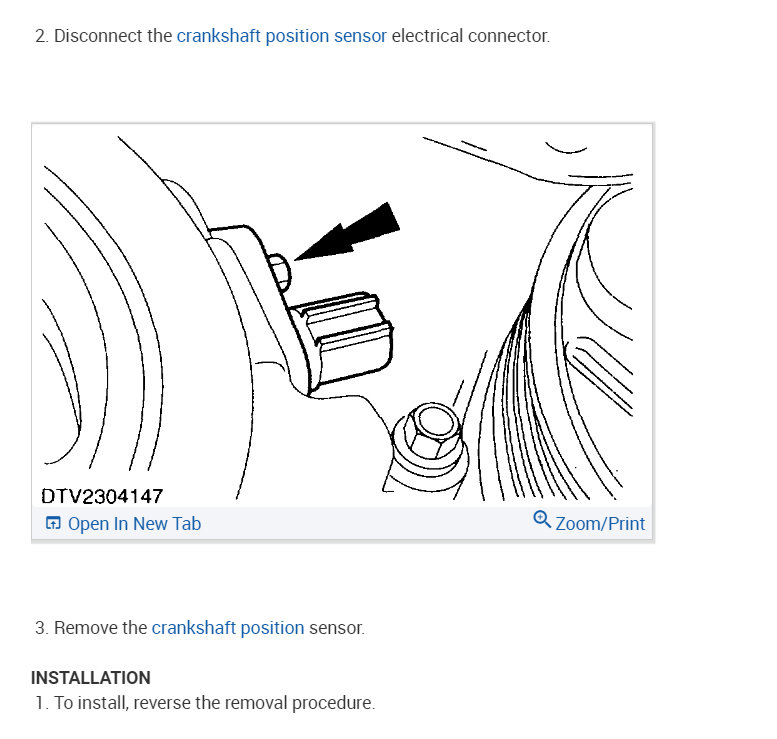 2. Disconnect the crankshaft position sensor electrical connector.

DTV2304147

Open In New Tab

Zoom/Print

3. Remove the crankshaft position sensor.

INSTALLATION

1. To install, reverse the removal procedure.