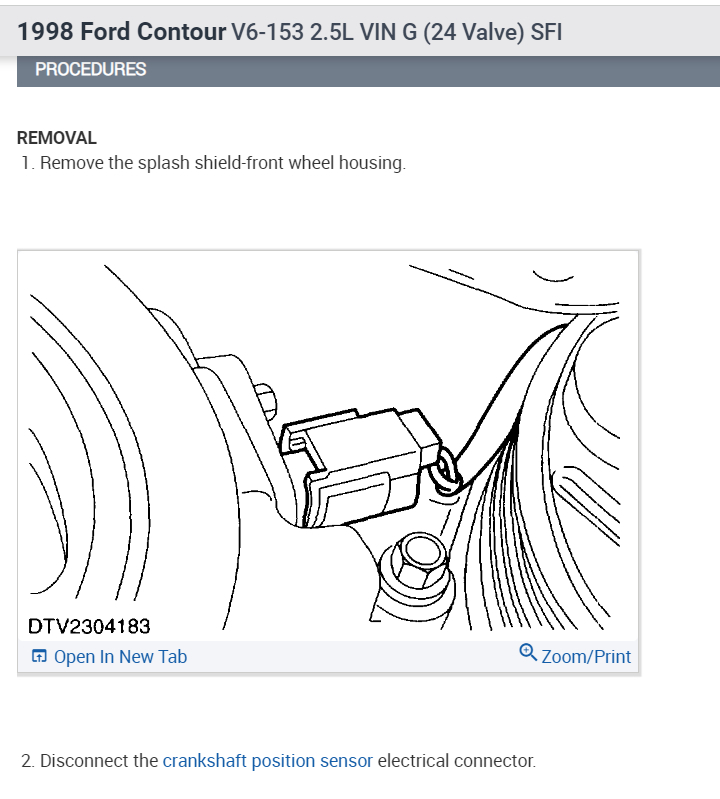 1998 Ford Contour V6-153 2.5L VIN G (24 Valve) SFI

PROCEDURES

REMOVAL

1. Remove the splash shield-front wheel housing.

DTV2304183

Open In New Tab

Zoom/Print

2. Disconnect the crankshaft position sensor electrical connector.