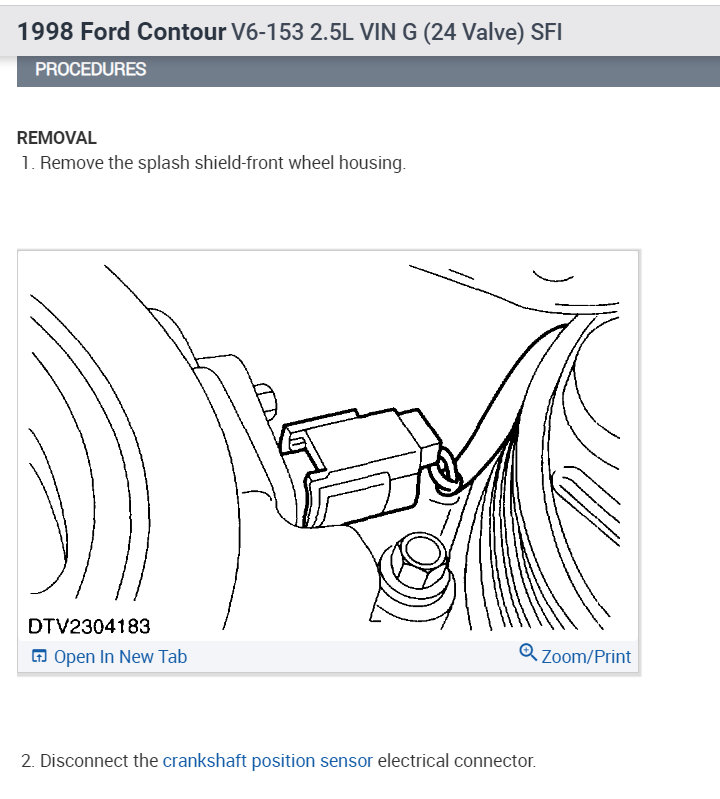 1998 Ford Contour V6-153 2.5L VIN G (24 Valve) SFI

PROCEDURES

REMOVAL

1. Remove the splash shield-front wheel housing.

DTV2304183

Open In New Tab

Zoom/Print

2. Disconnect the crankshaft position sensor electrical connector.