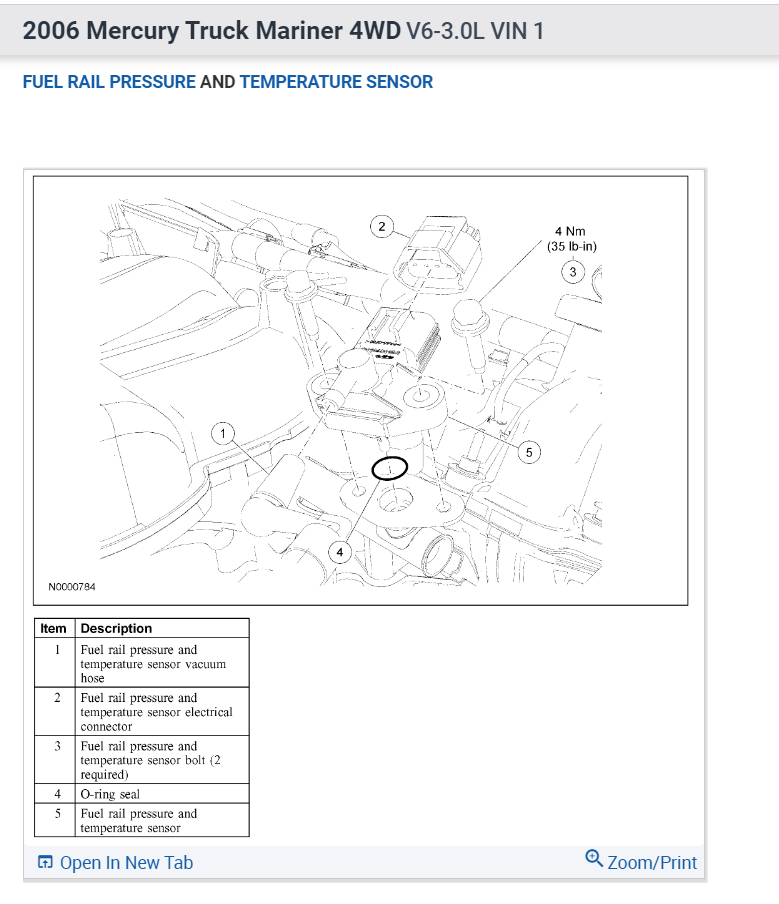 2006 Mercury Truck Mariner 4WD V6-3.0L VIN 1

FUEL RAIL PRESSURE AND TEMPERATURE SENSOR

2

4 Nm
(35 lb-in)
3

1

5

4

N0000784

| Item | Description |
|---|---|
| 1 | Fuel rail pressure and temperature sensor vacuum hose |
| 2 | Fuel rail pressure and temperature sensor electrical connector |
| 3 | Fuel rail pressure and temperature sensor bolt (2 required) |
| 4 | O-ring seal |
| 5 | Fuel rail pressure and temperature sensor |

Open In New Tab

Zoom/Print