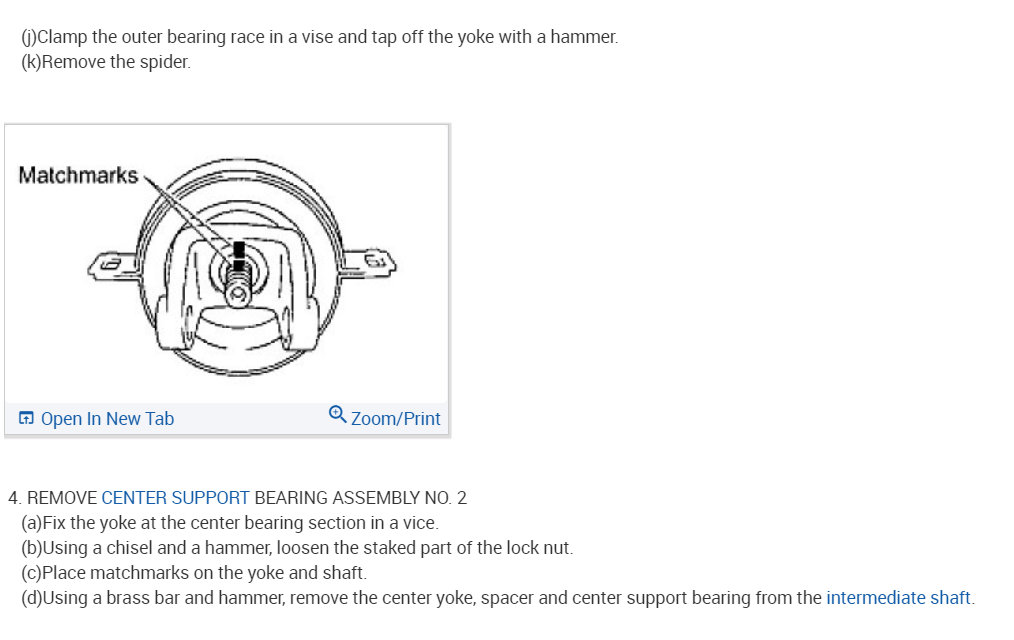 (j)Clamp the outer bearing race in a vise and tap off the yoke with a hammer.
(k)Remove the spider.

Matchmarks

Open In New Tab Zoom/Print

4. REMOVE CENTER SUPPORT BEARING ASSEMBLY NO. 2
(a)Fix the yoke at the center bearing section in a vice.
(b)Using a chisel and a hammer, loosen the staked part of the lock nut.
(c)Place matchmarks on the yoke and shaft.
(d)Using a brass bar and hammer, remove the center yoke, spacer and center support bearing from the intermediate shaft.