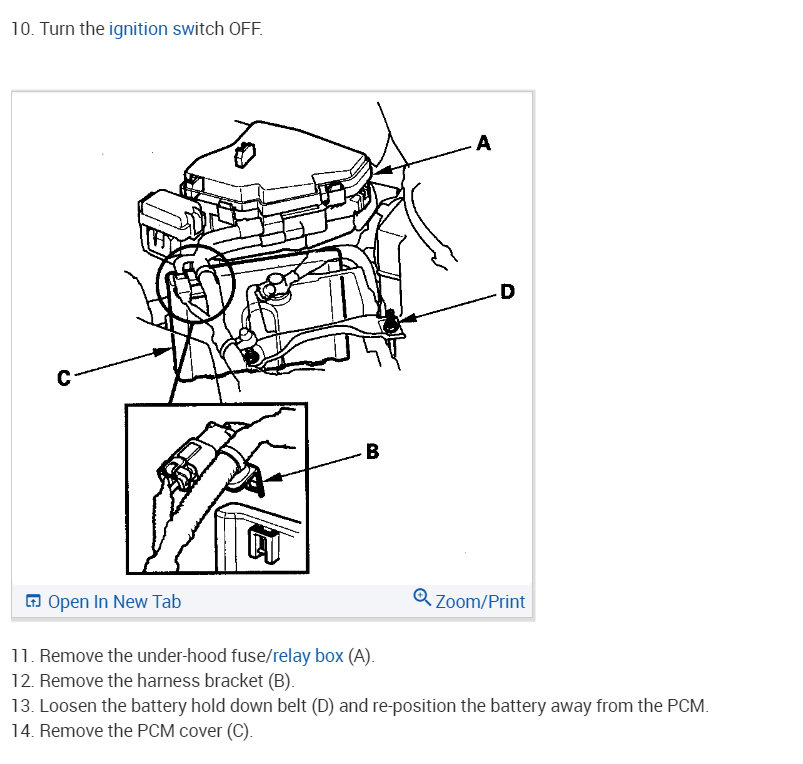 10. Turn the ignition switch OFF.

A

D

C

B

Open In New Tab

Zoom/Print

11. Remove the under-hood fuse/relay box (A).
12. Remove the harness bracket (B).
13. Loosen the battery hold down belt (D) and re-position the battery away from the PCM.
14. Remove the PCM cover (C).