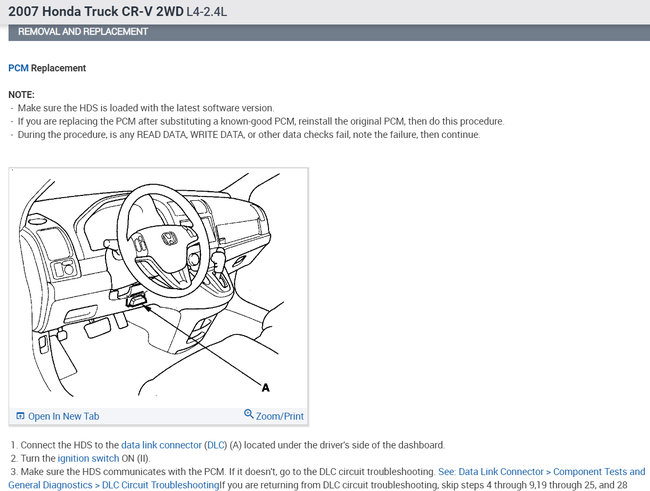 2007 Honda Truck CR-V 2WD L4-2.4L

REMOVAL AND REPLACEMENT

PCM Replacement

NOTE:
- Make sure the HDS is loaded with the latest software version.
- If you are replacing the PCM after substituting a known-good PCM, reinstall the original PCM, then do this procedure.
- During the procedure, is any READ DATA, WRITE DATA, or other data checks fail, note the failure, then continue.

A

Open In New Tab

Zoom/Print

1. Connect the HDS to the data link connector (DLC) (A) located under the driver's side of the dashboard.
2. Turn the ignition switch ON (II).
3. Make sure the HDS communicates with the PCM. If it doesn't, go to the DLC circuit troubleshooting. See: Data Link Connector > Component Tests and General Diagnostics > DLC Circuit TroubleshootingIf you are returning from DLC circuit troubleshooting, skip steps 4 through 9,19 through 25, and 28