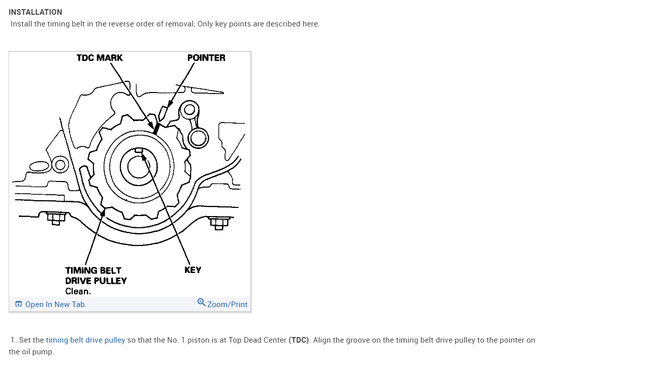 INSTALLATION
Install the timing belt in the reverse order of removal; Only key points are described here.

TDC MARK
POINTER
TIMING BELT DRIVE PULLEY
Clean.
KEY

Open In New Tab
Zoom/Print

1. Set the timing belt drive pulley so that the No. 1 piston is at Top Dead Center (TDC). Align the groove on the timing belt drive pulley to the pointer on the oil pump.