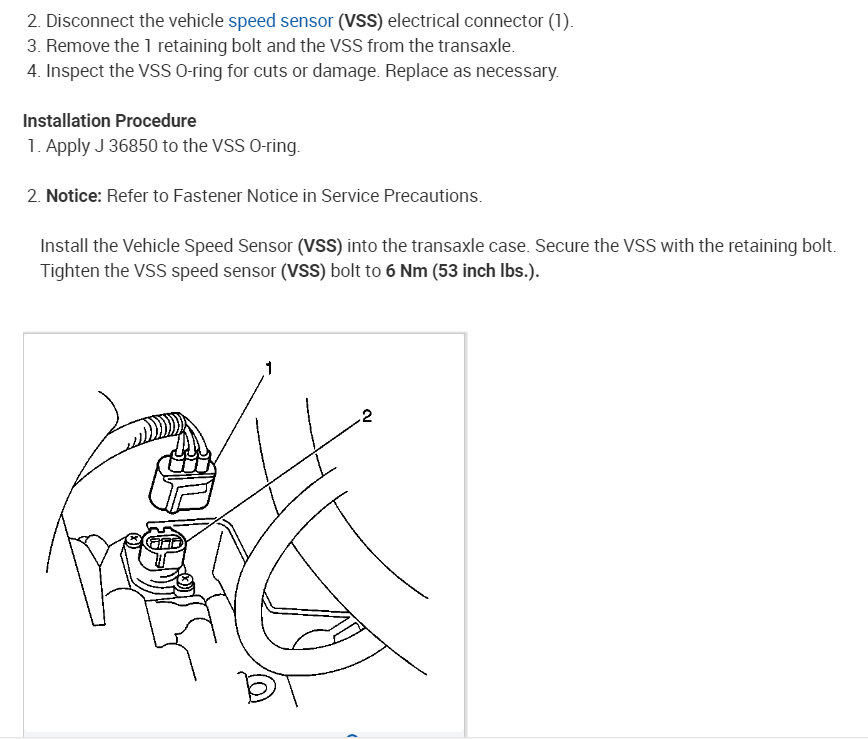 2. Disconnect the vehicle speed sensor (VSS) electrical connector (1).
3. Remove the 1 retaining bolt and the VSS from the transaxle.
4. Inspect the VSS O-ring for cuts or damage. Replace as necessary.

Installation Procedure
1. Apply J 36850 to the VSS O-ring.

2. Notice: Refer to Fastener Notice in Service Precautions.

Install the Vehicle Speed Sensor (VSS) into the transaxle case. Secure the VSS with the retaining bolt. Tighten the VSS speed sensor (VSS) bolt to 6 Nm (53 inch lbs.).

1

2