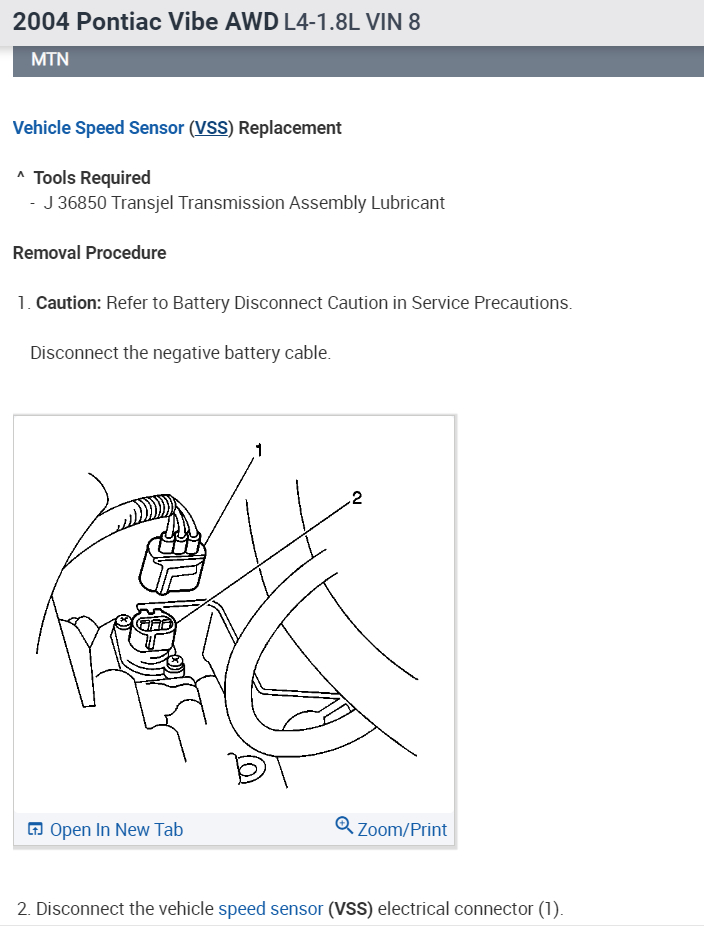 2004 Pontiac Vibe AWD L4-1.8L VIN 8

MTN

Vehicle Speed Sensor (VSS) Replacement

^ Tools Required
- J 36850 Transjel Transmission Assembly Lubricant

Removal Procedure

1. Caution: Refer to Battery Disconnect Caution in Service Precautions.

Disconnect the negative battery cable.

1

2

Open In New Tab

Zoom/Print

2. Disconnect the vehicle speed sensor (VSS) electrical connector (1).