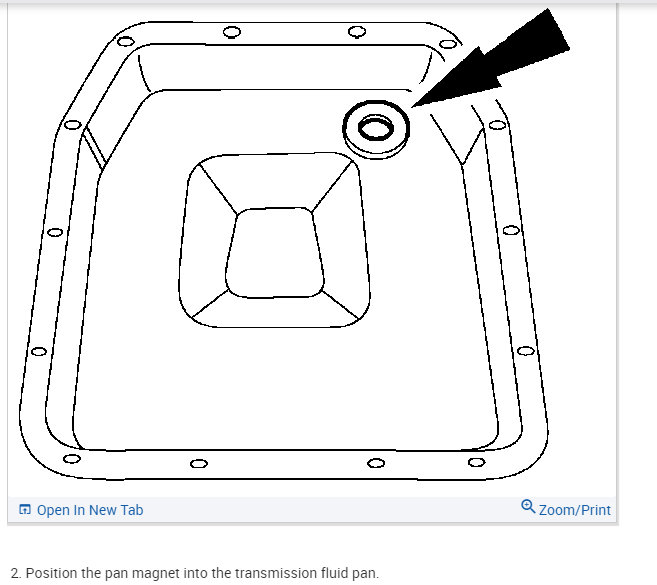 Open In New Tab

Zoom/Print

2. Position the pan magnet into the transmission fluid pan.