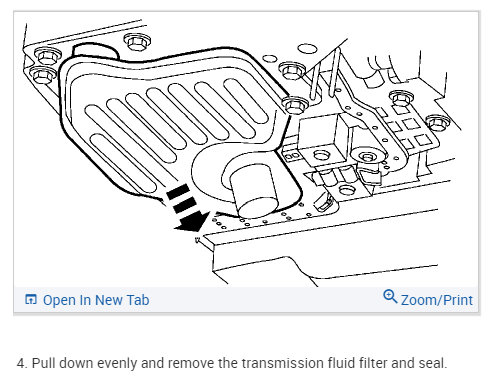 Open In New Tab

Zoom/Print

4. Pull down evenly and remove the transmission fluid filter and seal.