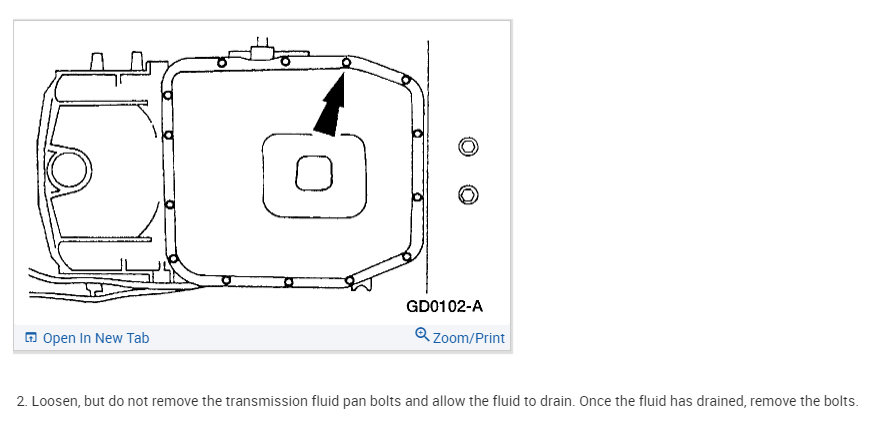 GD0102-A

Open In New Tab

Zoom/Print

2. Loosen, but do not remove the transmission fluid pan bolts and allow the fluid to drain. Once the fluid has drained, remove the bolts.