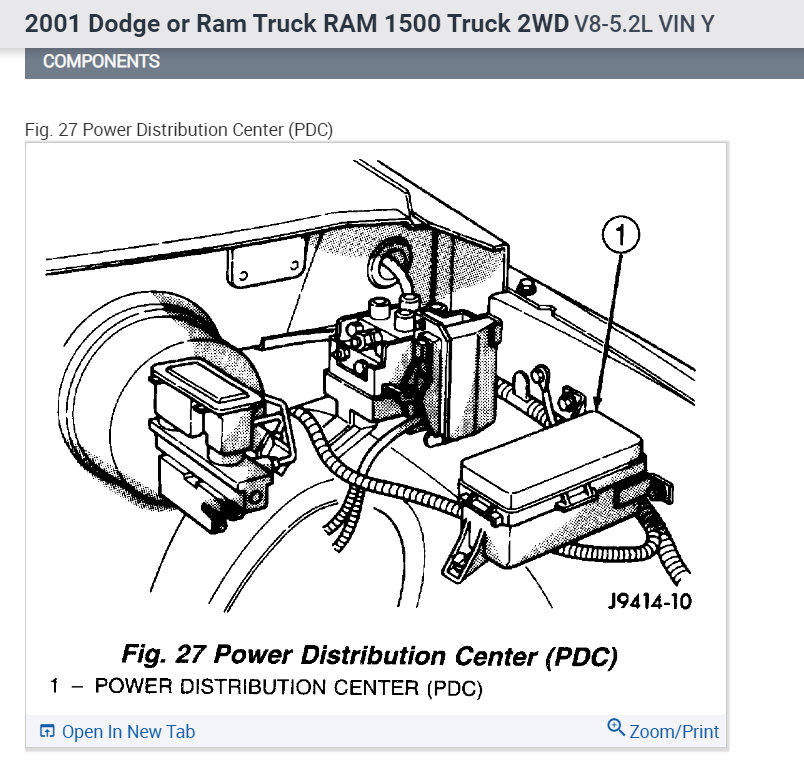 2001 Dodge or Ram Truck RAM 1500 Truck 2WD V8-5.2L VIN Y

COMPONENTS

Fig. 27 Power Distribution Center (PDC)

1

J9414-10

Fig. 27 Power Distribution Center (PDC)

1 – POWER DISTRIBUTION CENTER (PDC)

Open In New Tab

Zoom/Print