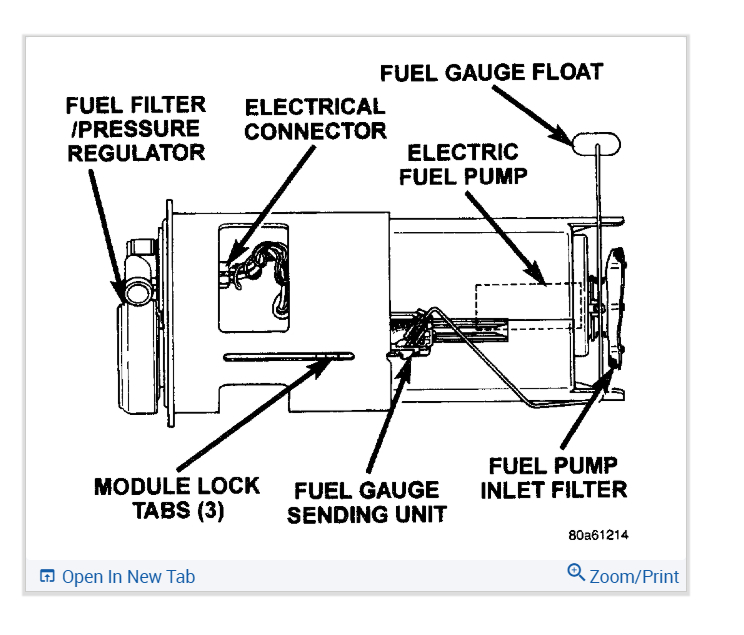 FUEL GAUGE FLOAT

FUEL FILTER /PRESSURE REGULATOR

ELECTRICAL CONNECTOR

ELECTRIC FUEL PUMP

MODULE LOCK TABS (3)

FUEL GAUGE SENDING UNIT

FUEL PUMP INLET FILTER

80a61214

Open In New Tab

Zoom/Print