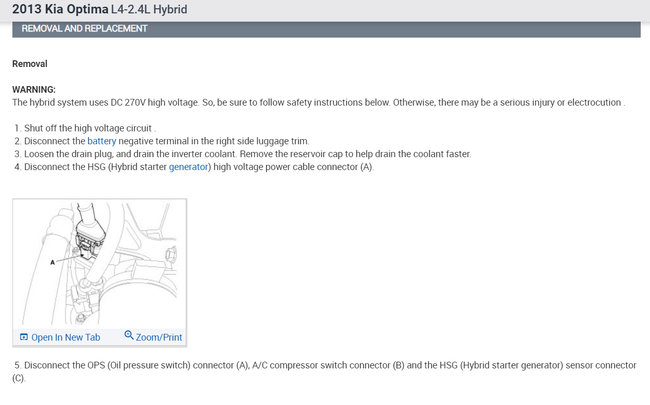 2013 Kia Optima L4-2.4L Hybrid

REMOVAL AND REPLACEMENT

Removal

WARNING:
The hybrid system uses DC 270V high voltage. So, be sure to follow safety instructions below. Otherwise, there may be a serious injury or electrocution .

1. Shut off the high voltage circuit .
2. Disconnect the battery negative terminal in the right side luggage trim.
3. Loosen the drain plug, and drain the inverter coolant. Remove the reservoir cap to help drain the coolant faster.
4. Disconnect the HSG (Hybrid starter generator) high voltage power cable connector (A).

A

Open In New Tab
Zoom/Print

5. Disconnect the OPS (Oil pressure switch) connector (A), A/C compressor switch connector (B) and the HSG (Hybrid starter generator) sensor connector (C).