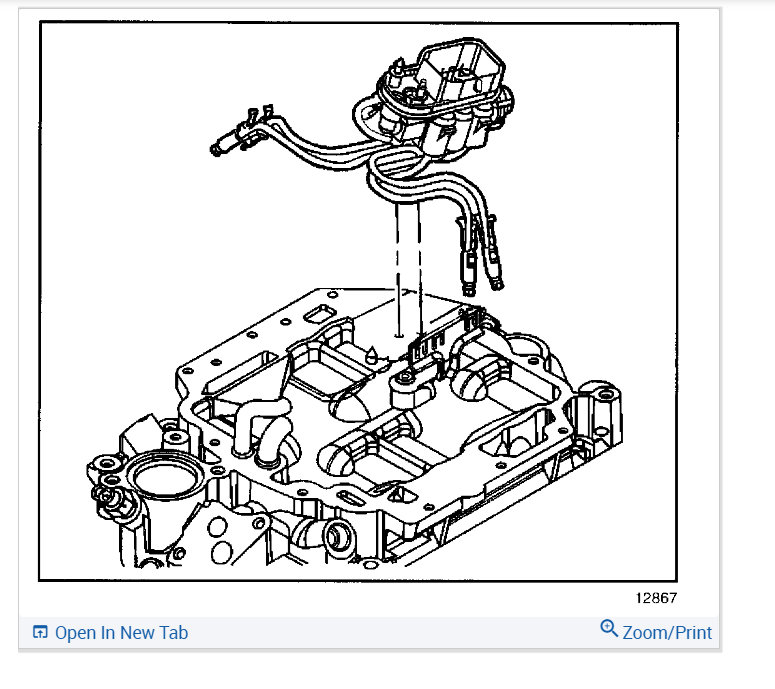 12867

Open In New Tab

Zoom/Print