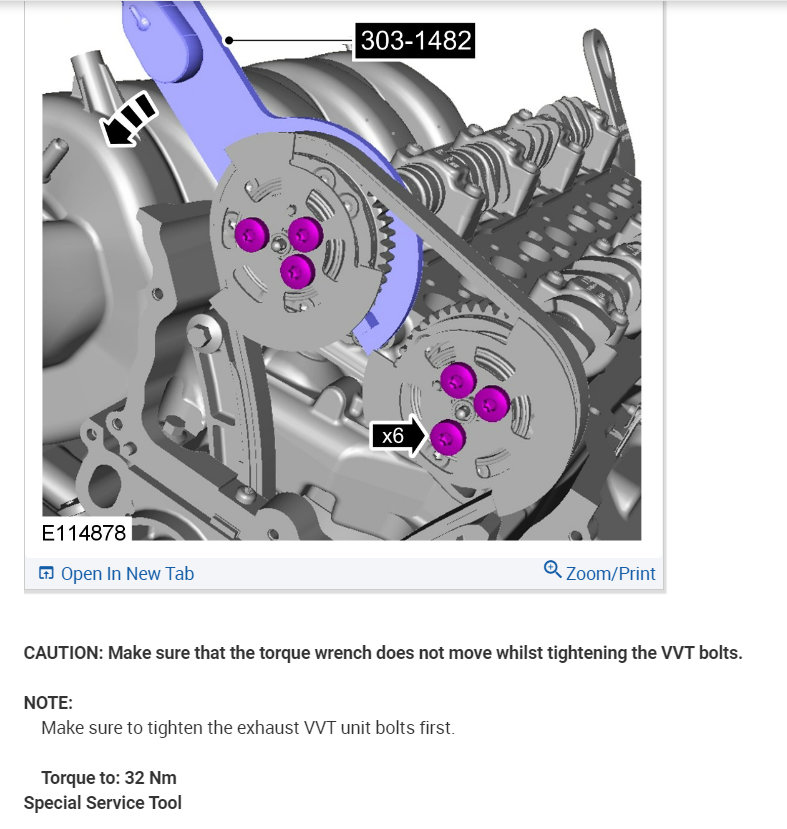 303-1482

x6

E114878

Open In New Tab

Zoom/Print

CAUTION: Make sure that the torque wrench does not move whilst tightening the VVT bolts.

NOTE:
Make sure to tighten the exhaust VVT unit bolts first.

Torque to: 32 Nm
Special Service Tool