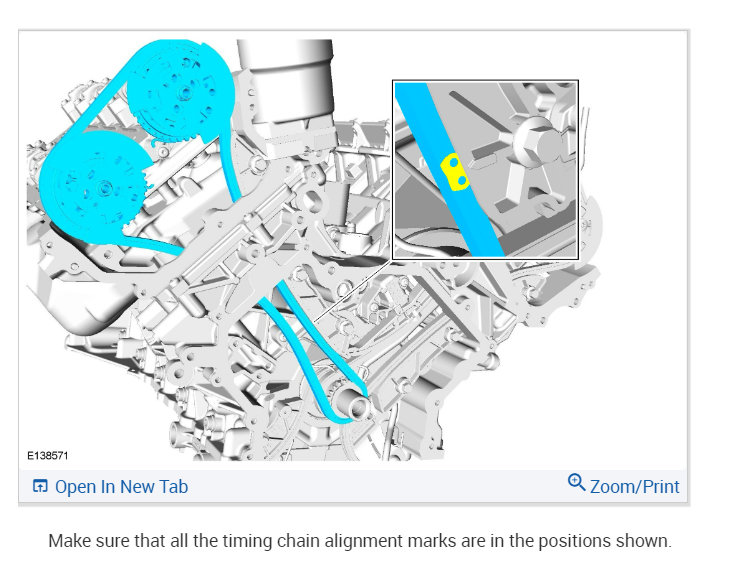 E138571

Open In New Tab

Zoom/Print

Make sure that all the timing chain alignment marks are in the positions shown.