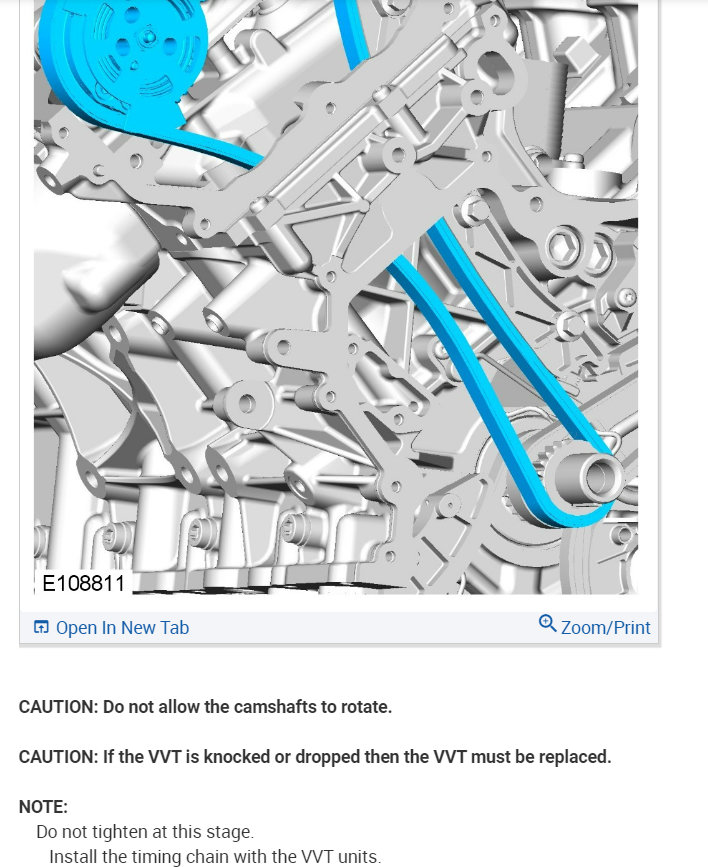 E108811

Open In New Tab

Zoom/Print

CAUTION: Do not allow the camshafts to rotate.

CAUTION: If the VVT is knocked or dropped then the VVT must be replaced.

NOTE:
Do not tighten at this stage.
Install the timing chain with the VVT units.