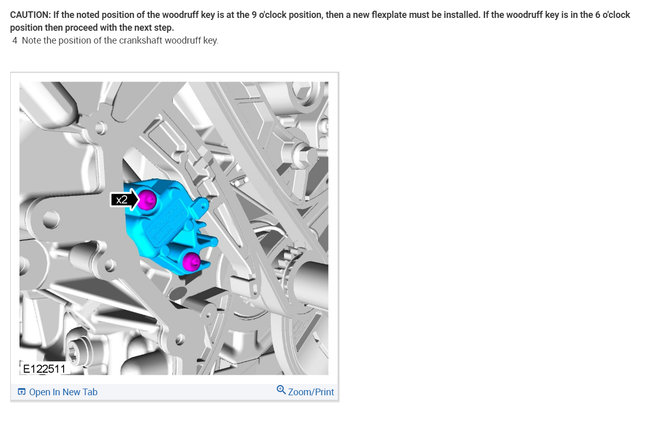 CAUTION: If the noted position of the woodruff key is at the 9 o'clock position, then a new flexplate must be installed. If the woodruff key is in the 6 o'clock position then proceed with the next step.

4 Note the position of the crankshaft woodruff key.

x2

E122511

Open In New Tab

Zoom/Print