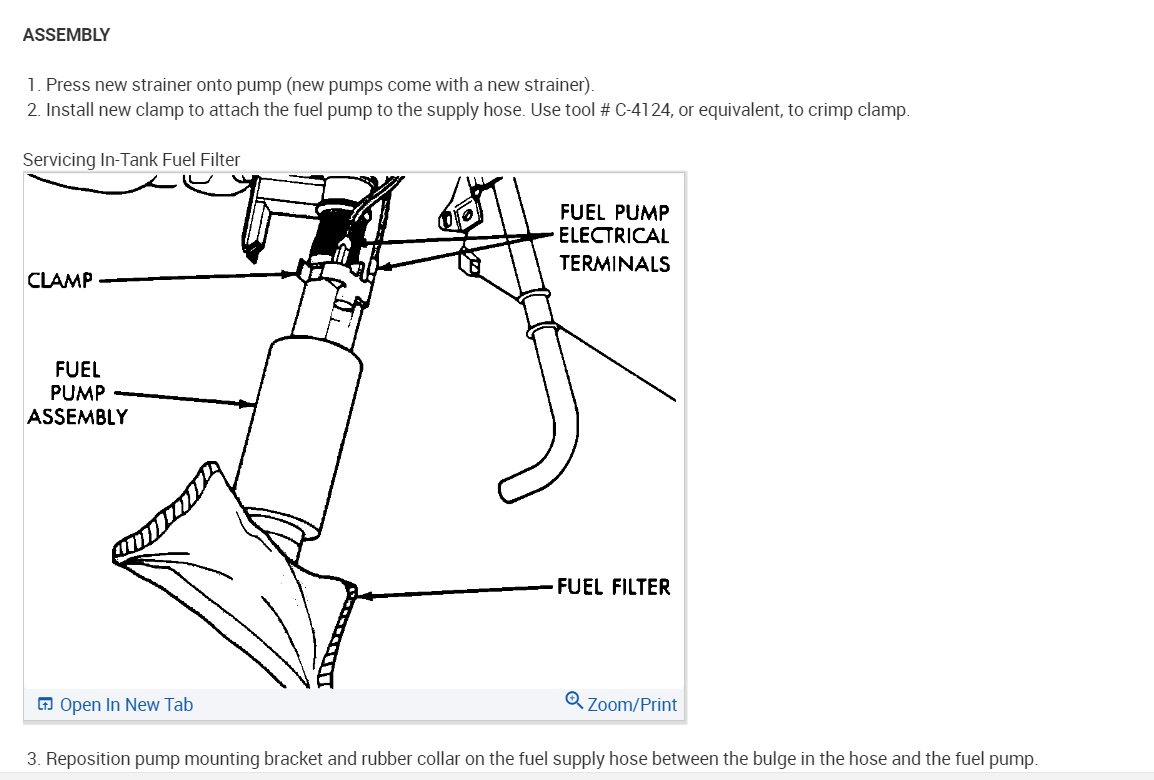 ASSEMBLY

1. Press new strainer onto pump (new pumps come with a new strainer).
2. Install new clamp to attach the fuel pump to the supply hose. Use tool # C-4124, or equivalent, to crimp clamp.

Servicing In-Tank Fuel Filter

FUEL PUMP ELECTRICAL TERMINALS

CLAMP

FUEL PUMP ASSEMBLY

FUEL FILTER

Open In New Tab

Zoom/Print

3. Reposition pump mounting bracket and rubber collar on the fuel supply hose between the bulge in the hose and the fuel pump.