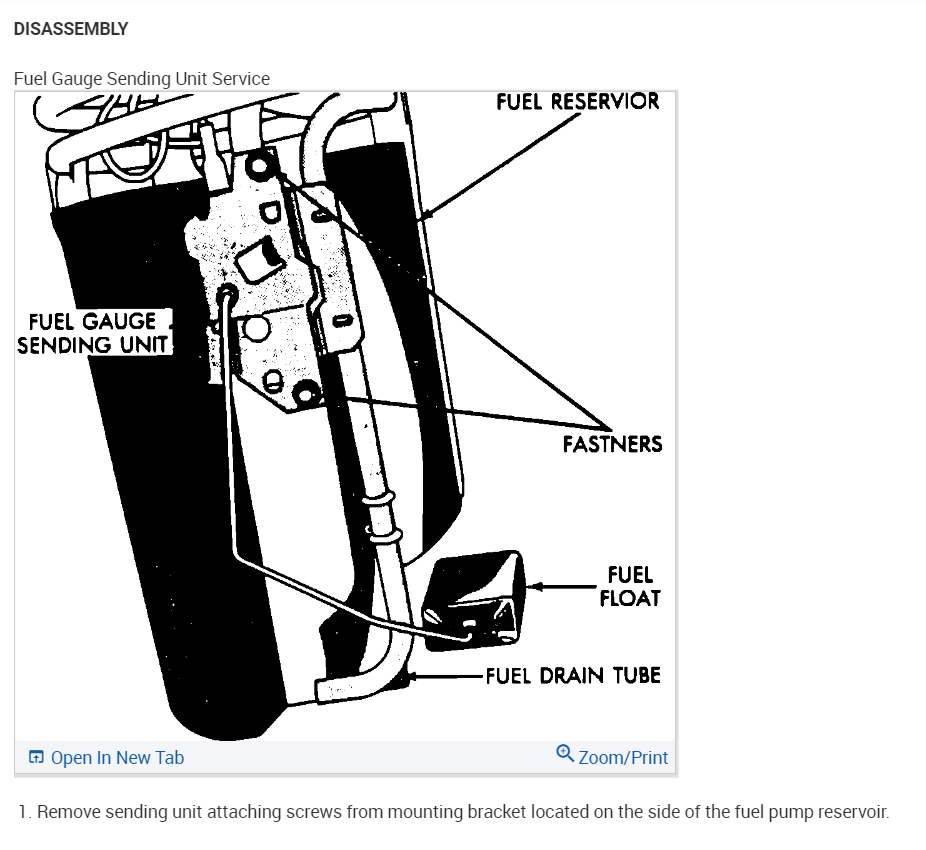 DISASSEMBLY

Fuel Gauge Sending Unit Service

FUEL RESERVIOR

FUEL GAUGE SENDING UNIT

FASTNERS

FUEL FLOAT

FUEL DRAIN TUBE

Open In New Tab

Zoom/Print

1. Remove sending unit attaching screws from mounting bracket located on the side of the fuel pump reservoir.