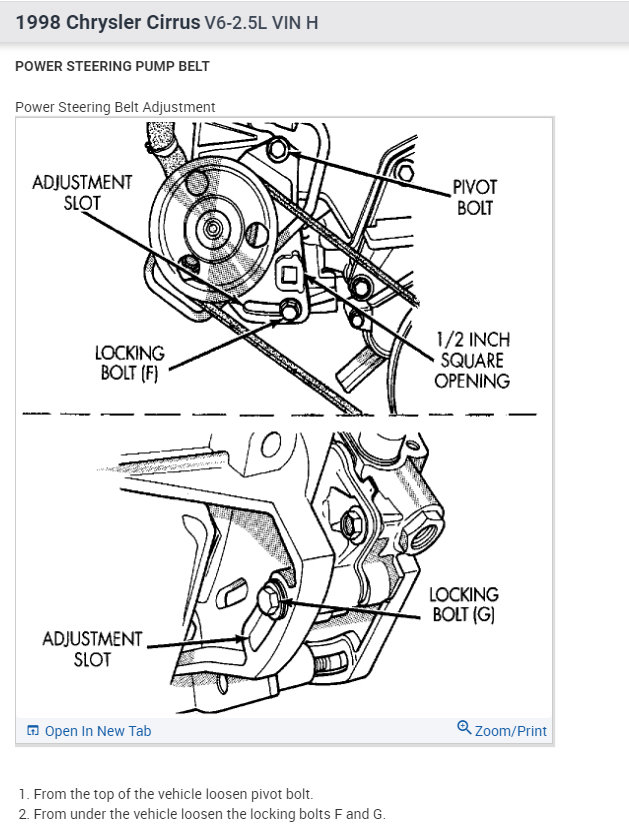 1998 Chrysler Cirrus V6-2.5L VIN H

POWER STEERING PUMP BELT

Power Steering Belt Adjustment

ADJUSTMENT SLOT

PIVOT BOLT

LOCKING BOLT (F)

1/2 INCH SQUARE OPENING

LOCKING BOLT (G)

ADJUSTMENT SLOT

Open In New Tab

Zoom/Print

1. From the top of the vehicle loosen pivot bolt.
2. From under the vehicle loosen the locking bolts F and G.