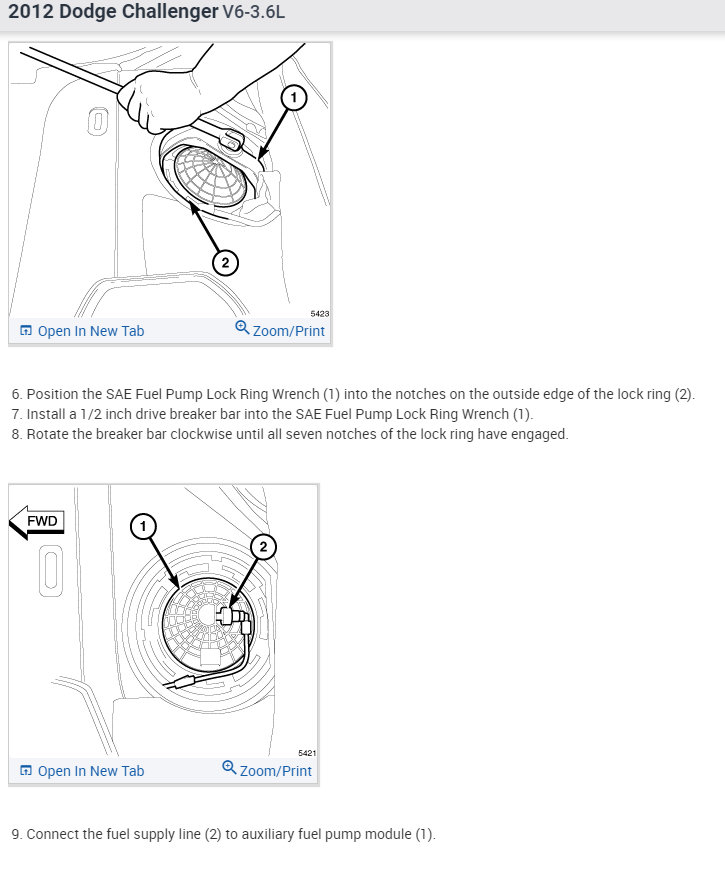 2012 Dodge Challenger V6-3.6L

1
2
5423
Open In New Tab
Zoom/Print

6. Position the SAE Fuel Pump Lock Ring Wrench (1) into the notches on the outside edge of the lock ring (2).
7. Install a 1/2 inch drive breaker bar into the SAE Fuel Pump Lock Ring Wrench (1).
8. Rotate the breaker bar clockwise until all seven notches of the lock ring have engaged.

FWD
1
2
5421
Open In New Tab
Zoom/Print

9. Connect the fuel supply line (2) to auxiliary fuel pump module (1).