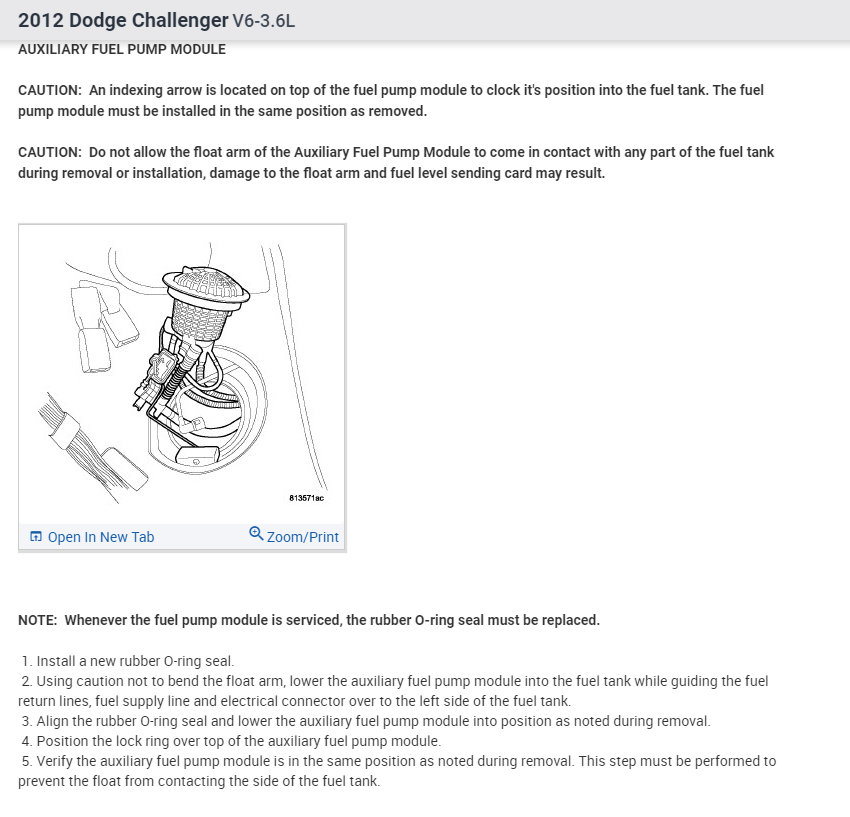 2012 Dodge Challenger V6-3.6L

AUXILIARY FUEL PUMP MODULE

CAUTION: An indexing arrow is located on top of the fuel pump module to clock it's position into the fuel tank. The fuel pump module must be installed in the same position as removed.

CAUTION: Do not allow the float arm of the Auxiliary Fuel Pump Module to come in contact with any part of the fuel tank during removal or installation, damage to the float arm and fuel level sending card may result.

813571ac

Open In New Tab

Zoom/Print

NOTE: Whenever the fuel pump module is serviced, the rubber O-ring seal must be replaced.

1. Install a new rubber O-ring seal.
2. Using caution not to bend the float arm, lower the auxiliary fuel pump module into the fuel tank while guiding the fuel return lines, fuel supply line and electrical connector over to the left side of the fuel tank.
3. Align the rubber O-ring seal and lower the auxiliary fuel pump module into position as noted during removal.
4. Position the lock ring over top of the auxiliary fuel pump module.
5. Verify the auxiliary fuel pump module is in the same position as noted during removal. This step must be performed to prevent the float from contacting the side of the fuel tank.