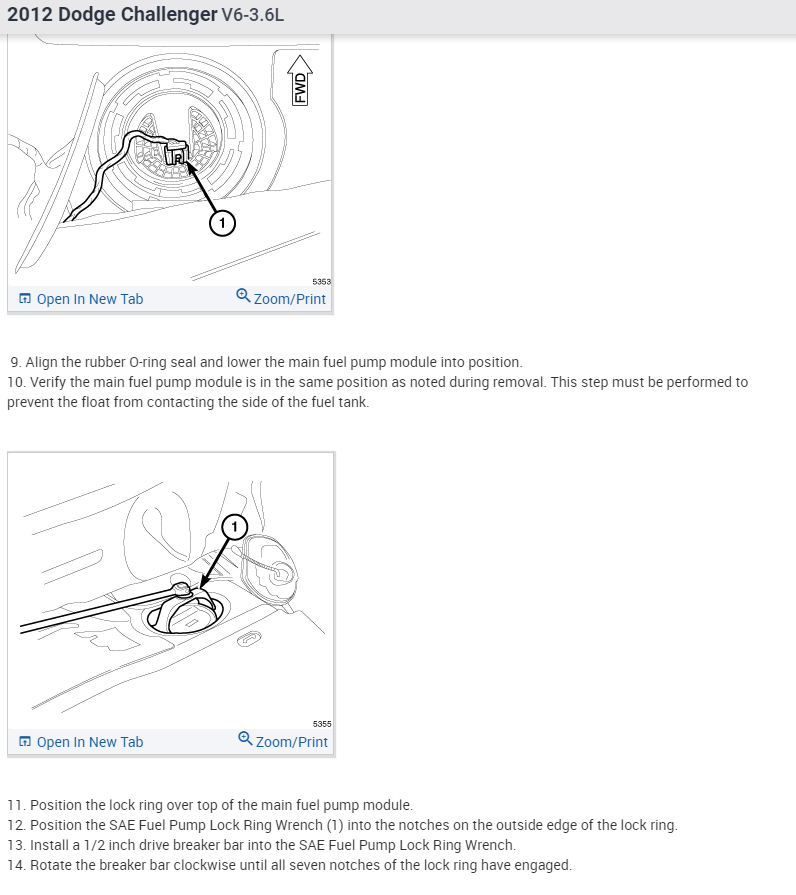 2012 Dodge Challenger V6-3.6L

FWD

1

5353

Open In New Tab

Zoom/Print

9. Align the rubber O-ring seal and lower the main fuel pump module into position.
10. Verify the main fuel pump module is in the same position as noted during removal. This step must be performed to prevent the float from contacting the side of the fuel tank.

1

5355

Open In New Tab

Zoom/Print

11. Position the lock ring over top of the main fuel pump module.
12. Position the SAE Fuel Pump Lock Ring Wrench (1) into the notches on the outside edge of the lock ring.
13. Install a 1/2 inch drive breaker bar into the SAE Fuel Pump Lock Ring Wrench.
14. Rotate the breaker bar clockwise until all seven notches of the lock ring have engaged.