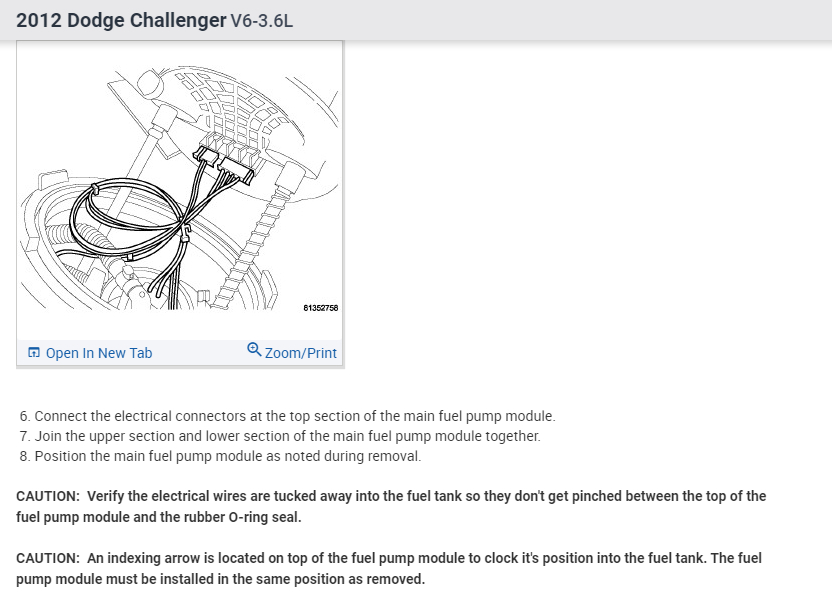 2012 Dodge Challenger V6-3.6L

81352758

Open In New Tab

Zoom/Print

6. Connect the electrical connectors at the top section of the main fuel pump module.
7. Join the upper section and lower section of the main fuel pump module together.
8. Position the main fuel pump module as noted during removal.

CAUTION: Verify the electrical wires are tucked away into the fuel tank so they don't get pinched between the top of the fuel pump module and the rubber O-ring seal.

CAUTION: An indexing arrow is located on top of the fuel pump module to clock it's position into the fuel tank. The fuel pump module must be installed in the same position as removed.