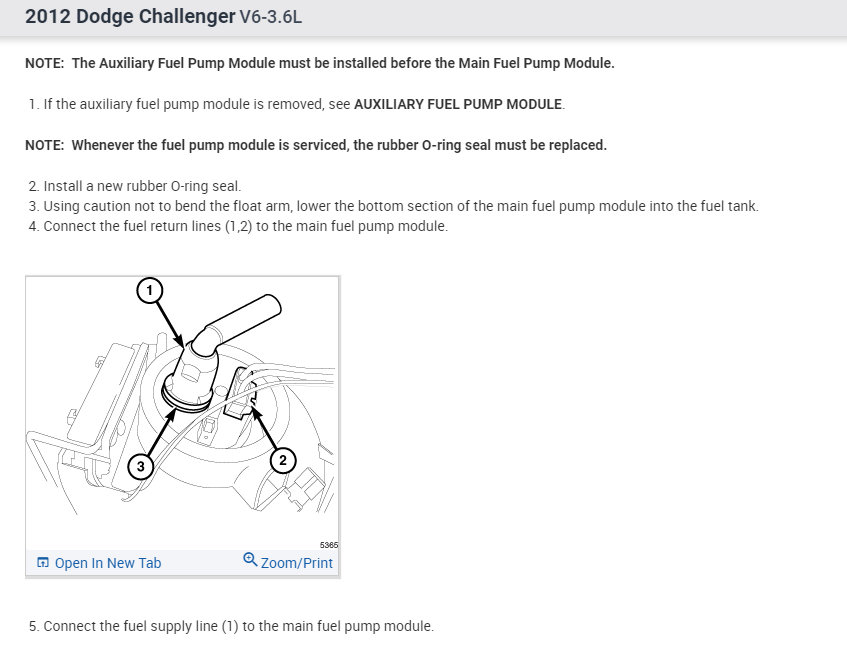 2012 Dodge Challenger V6-3.6L

NOTE: The Auxiliary Fuel Pump Module must be installed before the Main Fuel Pump Module.

1. If the auxiliary fuel pump module is removed, see AUXILIARY FUEL PUMP MODULE.

NOTE: Whenever the fuel pump module is serviced, the rubber O-ring seal must be replaced.

2. Install a new rubber O-ring seal.
3. Using caution not to bend the float arm, lower the bottom section of the main fuel pump module into the fuel tank.
4. Connect the fuel return lines (1,2) to the main fuel pump module.

1
3
2
5365

Open In New Tab
Zoom/Print

5. Connect the fuel supply line (1) to the main fuel pump module.