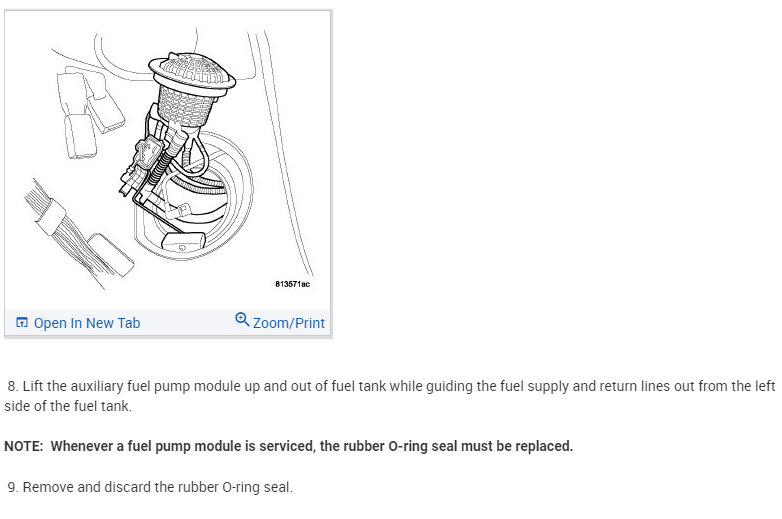 813571ac

Open In New Tab

Zoom/Print

8. Lift the auxiliary fuel pump module up and out of fuel tank while guiding the fuel supply and return lines out from the left side of the fuel tank.

NOTE: Whenever a fuel pump module is serviced, the rubber O-ring seal must be replaced.

9. Remove and discard the rubber O-ring seal.