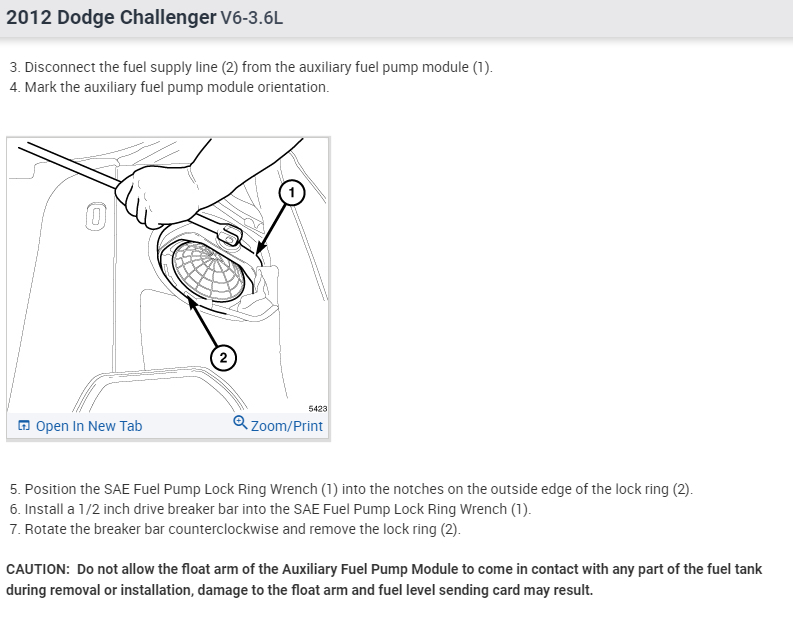 2012 Dodge Challenger V6-3.6L

3. Disconnect the fuel supply line (2) from the auxiliary fuel pump module (1).
4. Mark the auxiliary fuel pump module orientation.

1

2

5423

Open In New Tab Zoom/Print

5. Position the SAE Fuel Pump Lock Ring Wrench (1) into the notches on the outside edge of the lock ring (2).
6. Install a 1/2 inch drive breaker bar into the SAE Fuel Pump Lock Ring Wrench (1).
7. Rotate the breaker bar counterclockwise and remove the lock ring (2).

CAUTION: Do not allow the float arm of the Auxiliary Fuel Pump Module to come in contact with any part of the fuel tank during removal or installation, damage to the float arm and fuel level sending card may result.