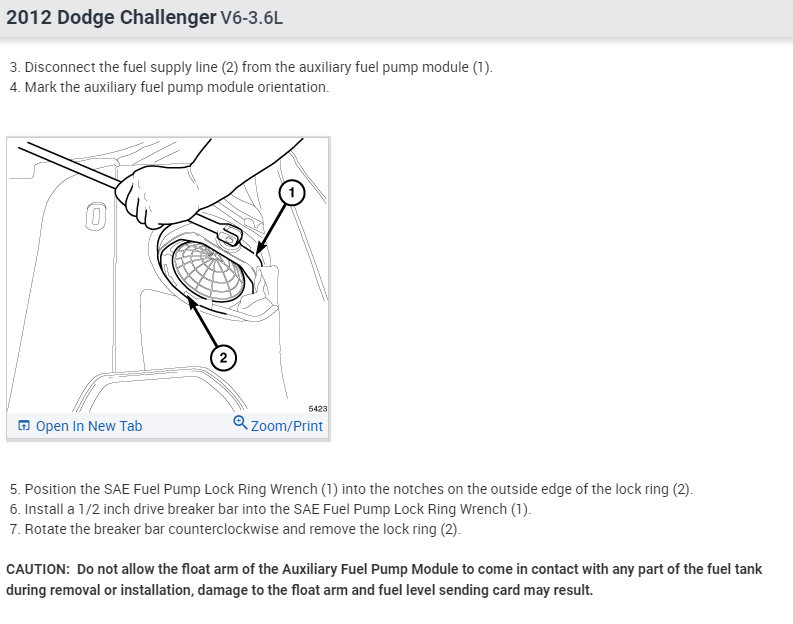 2012 Dodge Challenger V6-3.6L

3. Disconnect the fuel supply line (2) from the auxiliary fuel pump module (1).
4. Mark the auxiliary fuel pump module orientation.

1
2
5423
Open In New Tab
Zoom/Print

5. Position the SAE Fuel Pump Lock Ring Wrench (1) into the notches on the outside edge of the lock ring (2).
6. Install a 1/2 inch drive breaker bar into the SAE Fuel Pump Lock Ring Wrench (1).
7. Rotate the breaker bar counterclockwise and remove the lock ring (2).

CAUTION: Do not allow the float arm of the Auxiliary Fuel Pump Module to come in contact with any part of the fuel tank during removal or installation, damage to the float arm and fuel level sending card may result.