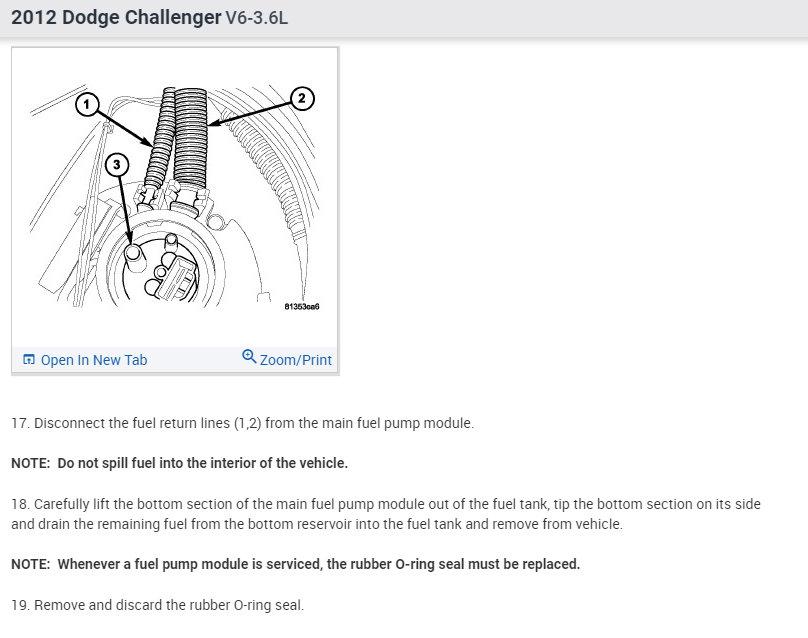 2012 Dodge Challenger V6-3.6L

1
2
3
81353ea6

Open In New Tab
Zoom/Print

17. Disconnect the fuel return lines (1,2) from the main fuel pump module.

NOTE: Do not spill fuel into the interior of the vehicle.

18. Carefully lift the bottom section of the main fuel pump module out of the fuel tank, tip the bottom section on its side and drain the remaining fuel from the bottom reservoir into the fuel tank and remove from vehicle.

NOTE: Whenever a fuel pump module is serviced, the rubber O-ring seal must be replaced.

19. Remove and discard the rubber O-ring seal.