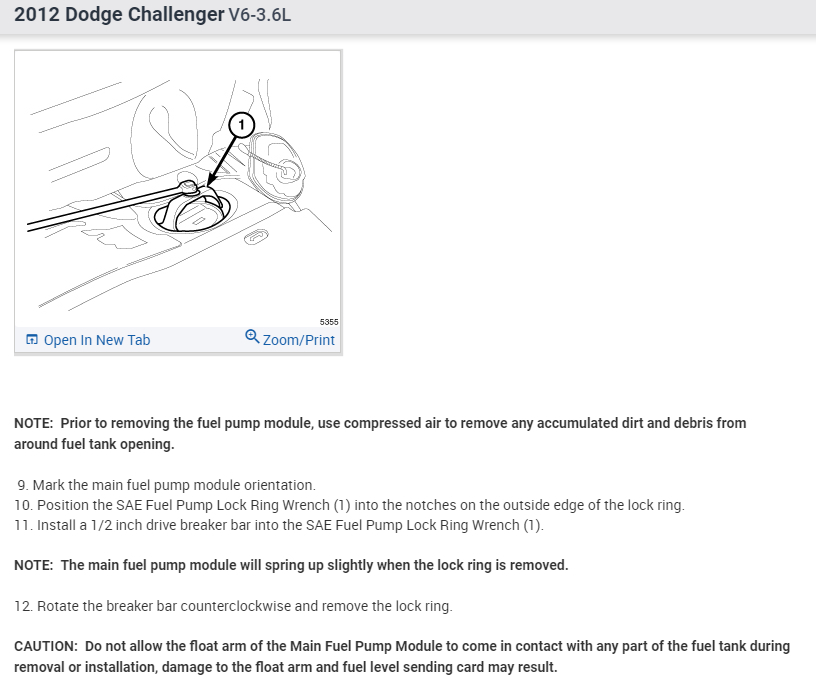 2012 Dodge Challenger V6-3.6L

1

5355

Open In New Tab

Zoom/Print

NOTE: Prior to removing the fuel pump module, use compressed air to remove any accumulated dirt and debris from around fuel tank opening.

9. Mark the main fuel pump module orientation.
10. Position the SAE Fuel Pump Lock Ring Wrench (1) into the notches on the outside edge of the lock ring.
11. Install a 1/2 inch drive breaker bar into the SAE Fuel Pump Lock Ring Wrench (1).

NOTE: The main fuel pump module will spring up slightly when the lock ring is removed.

12. Rotate the breaker bar counterclockwise and remove the lock ring.

CAUTION: Do not allow the float arm of the Main Fuel Pump Module to come in contact with any part of the fuel tank during removal or installation, damage to the float arm and fuel level sending card may result.