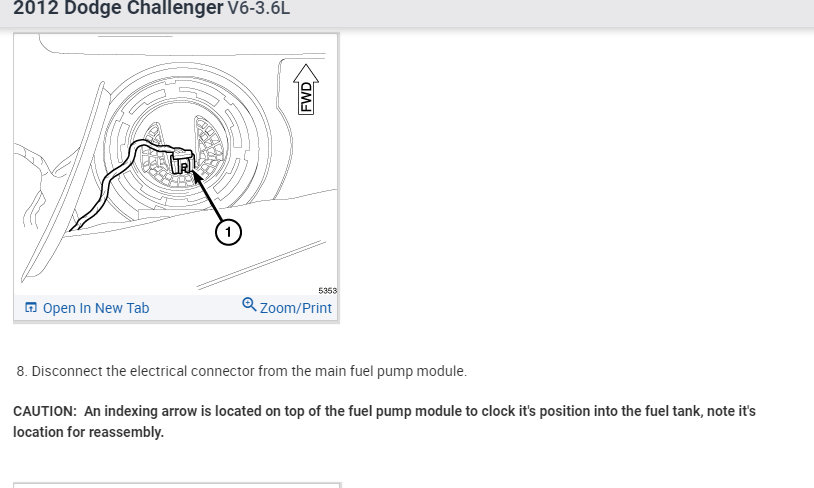 2012 Dodge Challenger V6-3.6L

FWD

1

5353

Open In New Tab

Zoom/Print

8. Disconnect the electrical connector from the main fuel pump module.

CAUTION: An indexing arrow is located on top of the fuel pump module to clock it's position into the fuel tank, note it's location for reassembly.