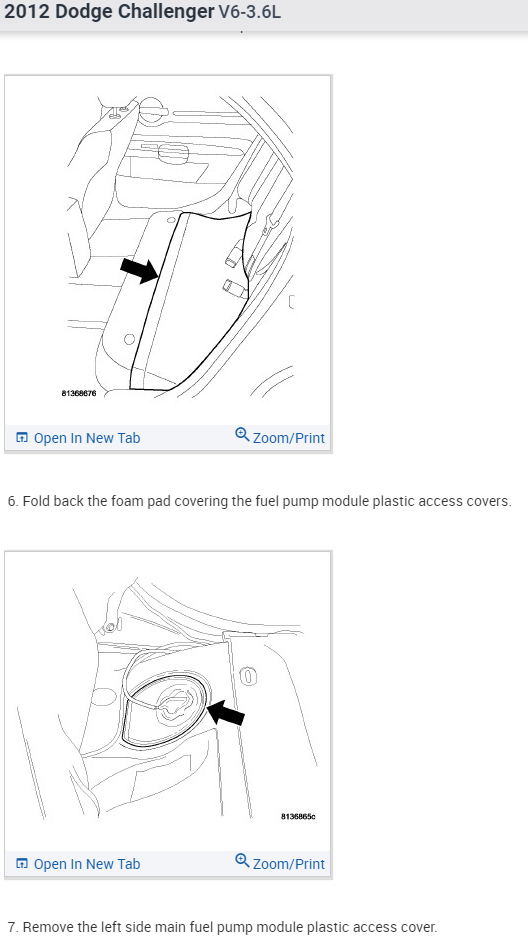 2012 Dodge Challenger V6-3.6L

81368676

Open In New Tab

Zoom/Print

6. Fold back the foam pad covering the fuel pump module plastic access covers.

8136865c

Open In New Tab

Zoom/Print

7. Remove the left side main fuel pump module plastic access cover.