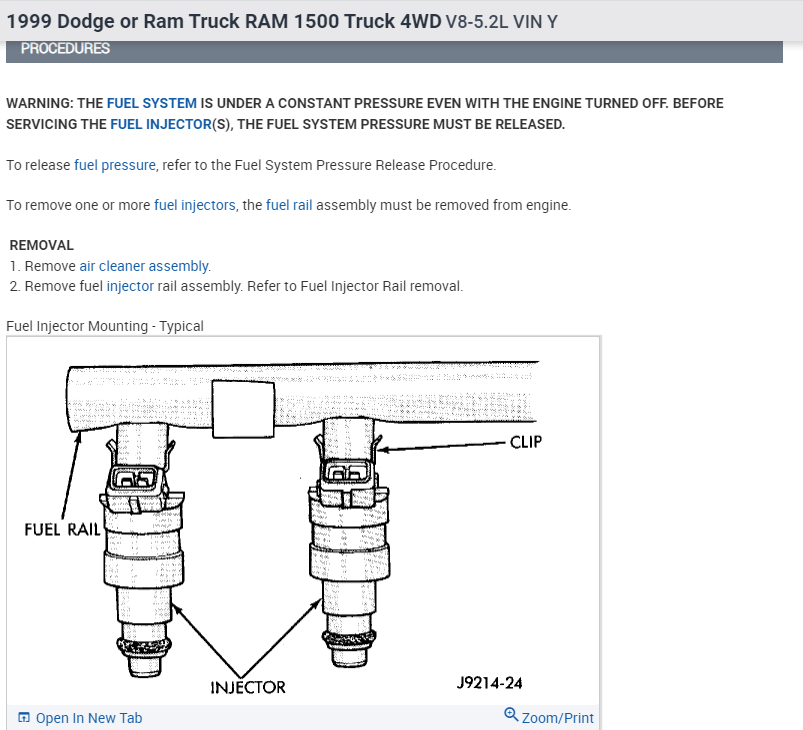 1999 Dodge or Ram Truck RAM 1500 Truck 4WD V8-5.2L VIN Y

PROCEDURES

WARNING: THE FUEL SYSTEM IS UNDER A CONSTANT PRESSURE EVEN WITH THE ENGINE TURNED OFF. BEFORE SERVICING THE FUEL INJECTOR(S), THE FUEL SYSTEM PRESSURE MUST BE RELEASED.

To release fuel pressure, refer to the Fuel System Pressure Release Procedure.

To remove one or more fuel injectors, the fuel rail assembly must be removed from engine.

REMOVAL
1. Remove air cleaner assembly.
2. Remove fuel injector rail assembly. Refer to Fuel Injector Rail removal.

Fuel Injector Mounting - Typical

CLIP
FUEL RAIL
INJECTOR
J9214-24

Open In New Tab
Zoom/Print