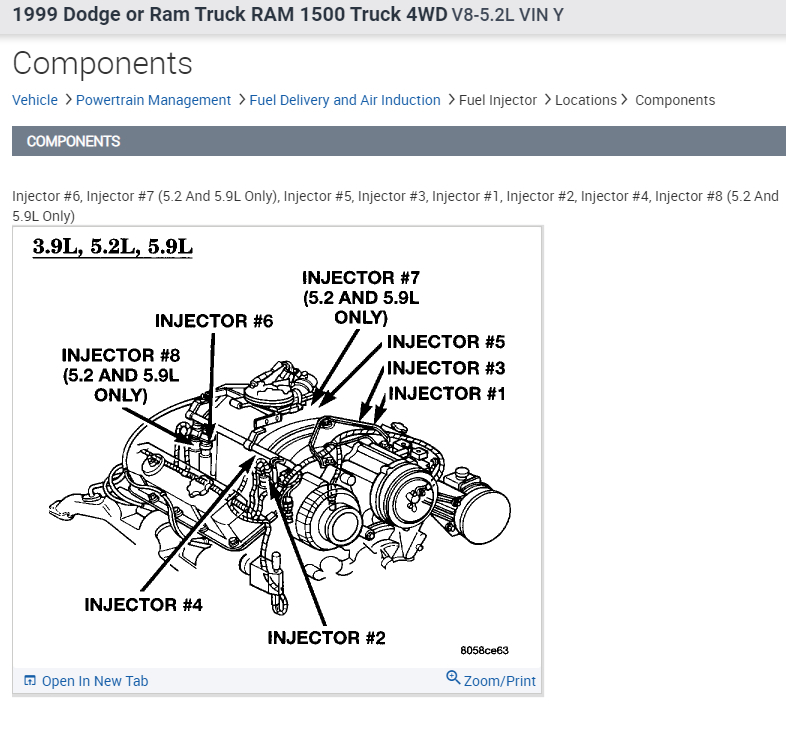 1999 Dodge or Ram Truck RAM 1500 Truck 4WD V8-5.2L VIN Y

Components

Vehicle > Powertrain Management > Fuel Delivery and Air Induction > Fuel Injector > Locations > Components

COMPONENTS

Injector #6, Injector #7 (5.2 And 5.9L Only), Injector #5, Injector #3, Injector #1, Injector #2, Injector #4, Injector #8 (5.2 And 5.9L Only)

3.9L, 5.2L, 5.9L

INJECTOR #7 (5.2 AND 5.9L ONLY)

INJECTOR #6

INJECTOR #5

INJECTOR #8 (5.2 AND 5.9L ONLY)

INJECTOR #3

INJECTOR #1

INJECTOR #4

INJECTOR #2

8058ce63

Open In New Tab

Zoom/Print