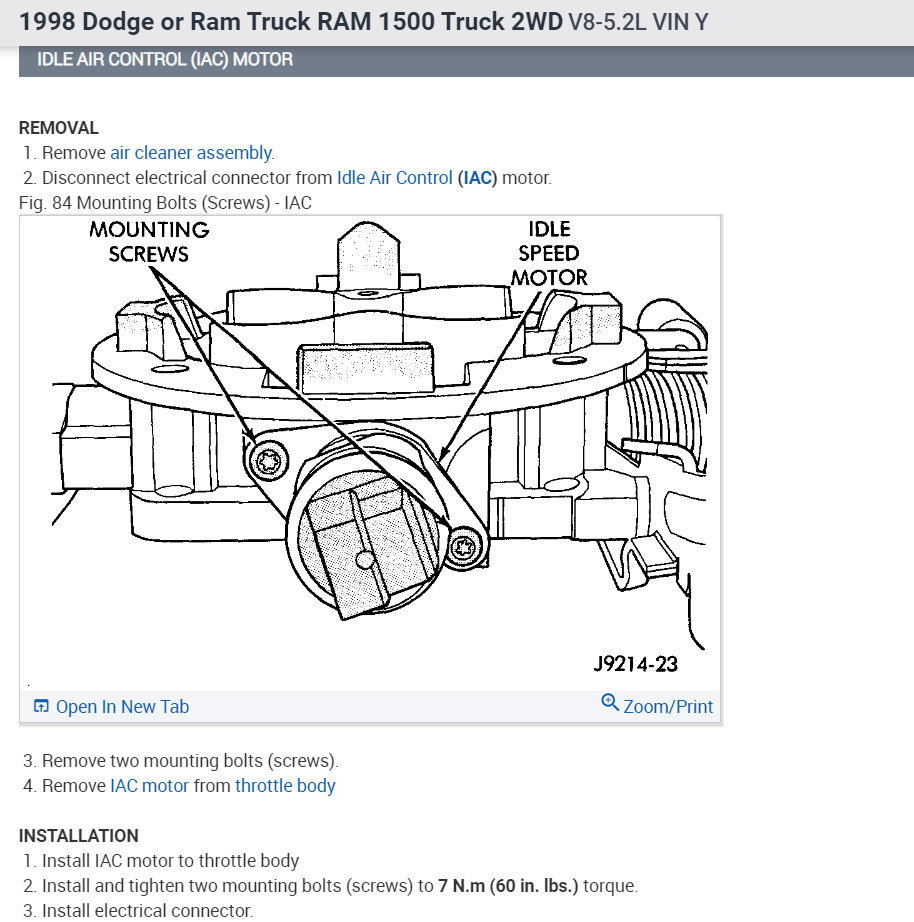 1998 Dodge or Ram Truck RAM 1500 Truck 2WD V8-5.2L VIN Y

IDLE AIR CONTROL (IAC) MOTOR

REMOVAL

1. Remove air cleaner assembly.
2. Disconnect electrical connector from Idle Air Control (IAC) motor.

Fig. 84 Mounting Bolts (Screws) - IAC

MOUNTING SCREWS

IDLE SPEED MOTOR

J9214-23

Open In New Tab

Zoom/Print

3. Remove two mounting bolts (screws).
4. Remove IAC motor from throttle body

INSTALLATION

1. Install IAC motor to throttle body
2. Install and tighten two mounting bolts (screws) to 7 N.m (60 in. lbs.) torque.
3. Install electrical connector.